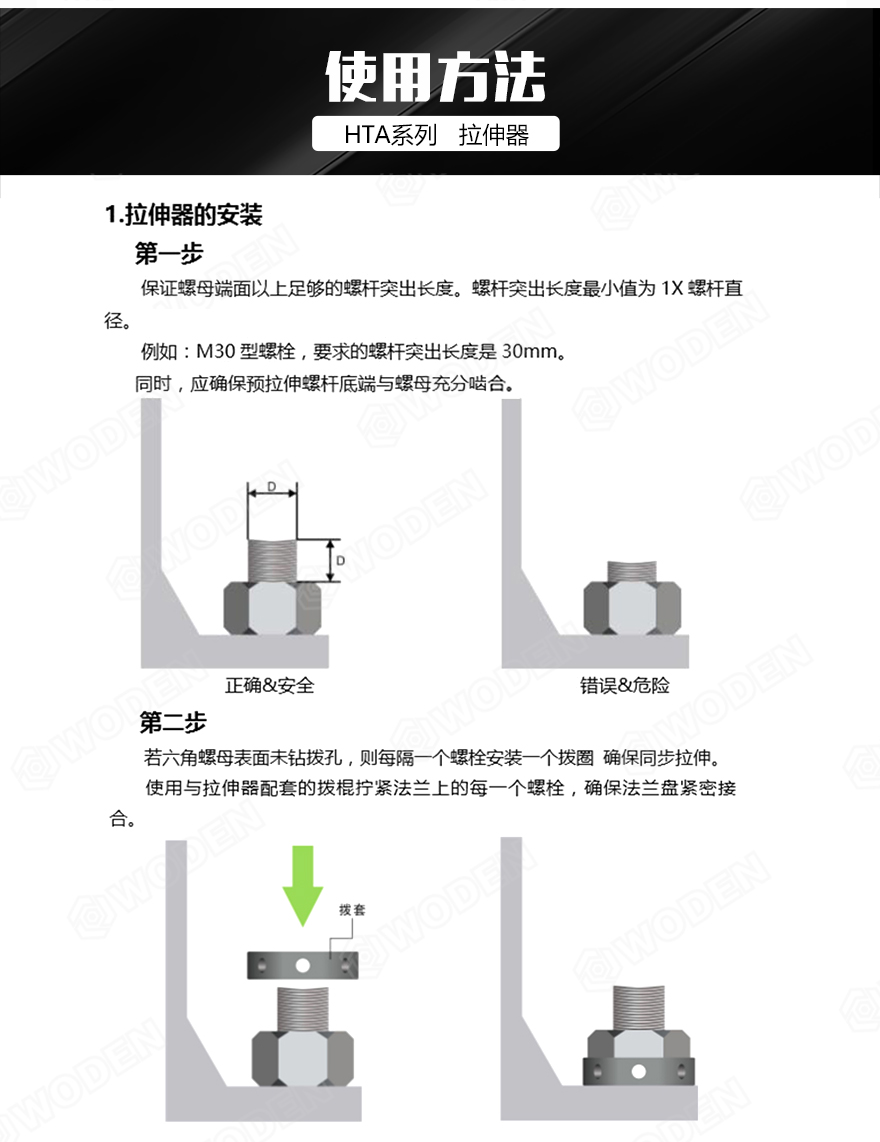 使用方法

HTA系列 拉伸器

1.拉伸器的安装

第一步

保证螺母端面以上足够的螺杆突出长度。螺杆突出长度最小值为 1X 螺杆直径。

例如：M30 型螺栓，要求的螺杆突出长度是 30mm。

同时，应确保预拉伸螺杆底端与螺母充分啮合。

D

D

正确&安全

错误&危险

第二步

若六角螺母表面未钻拨孔，则每隔一个螺栓安装一个拨圈 确保同步拉伸。

使用与拉伸器配套的拨棍拧紧法兰上的每一个螺栓，确保法兰盘紧密接合。

拨套

WODEN